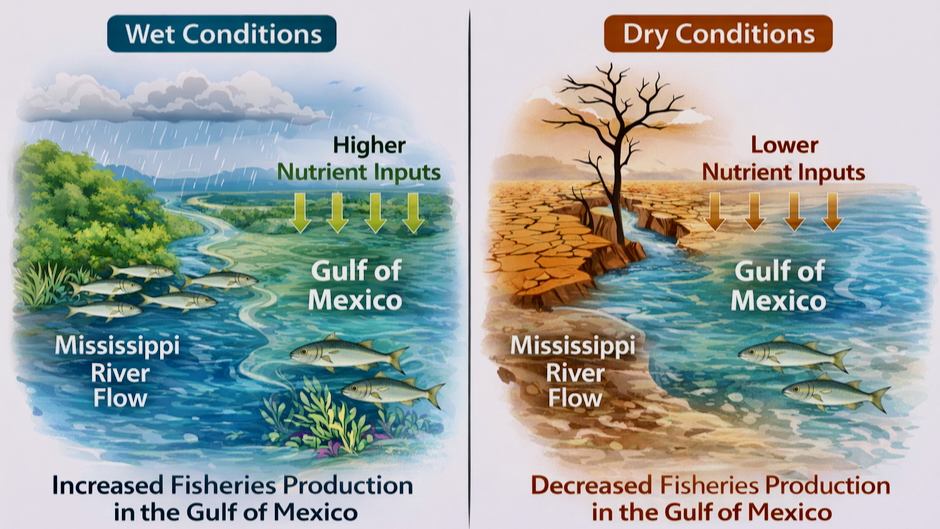 Wet Conditions

Higher
Nutrient Inputs

Gulf of
Mexico

Mississippi
River
Flow

Increased Fisheries Production
in the Gulf of Mexico

Dry Conditions

Lower
Nutrient Inputs

Gulf of
Mexico

Mississippi
River
Flow

Decreased Fisheries Production
in the Gulf of Mexico